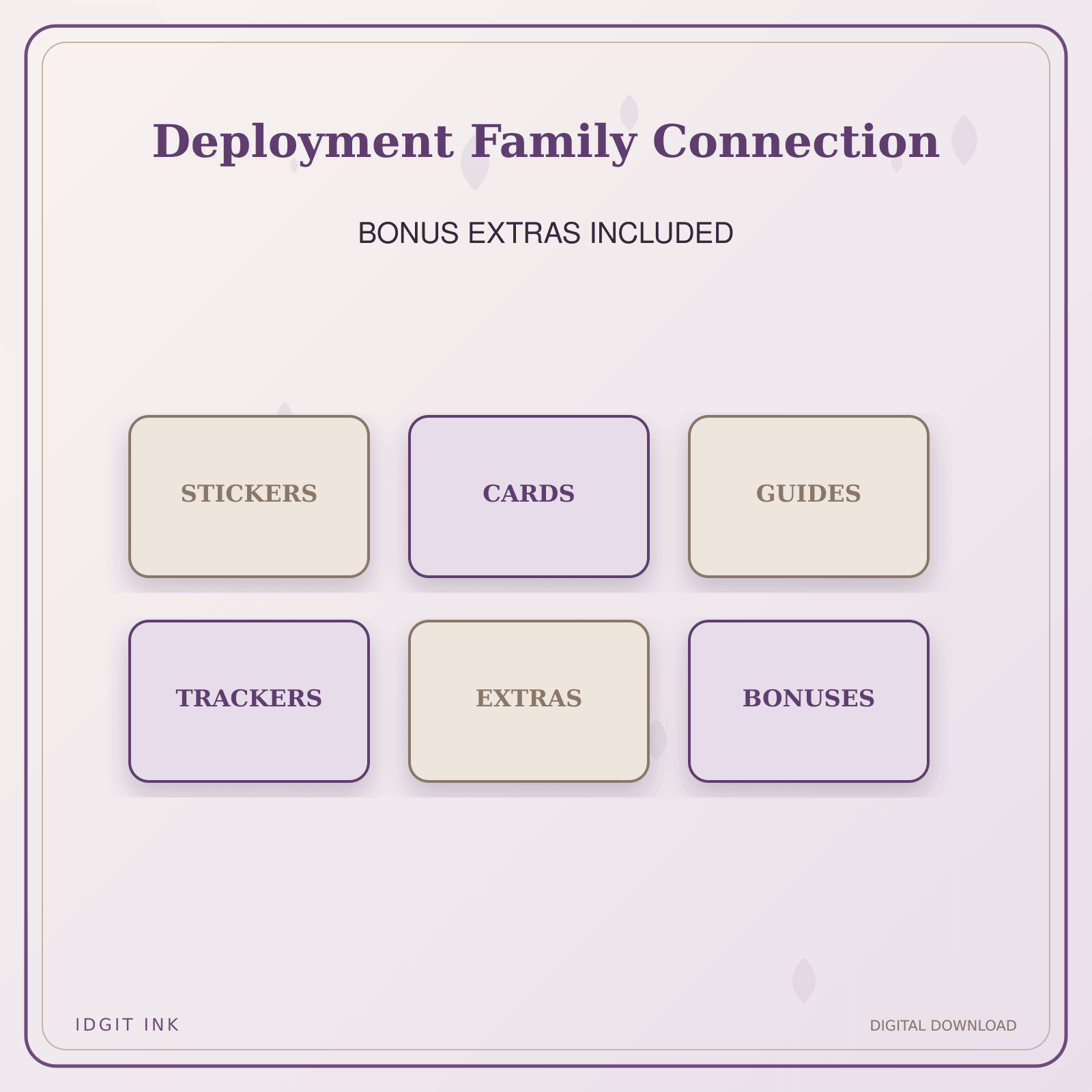 Deployment Family Connection

BONUS EXTRAS INCLUDED

STICKERS

CARDS

GUIDES

TRACKERS

EXTRAS

BONUSES

IDGIT INK

DIGITAL DOWNLOAD