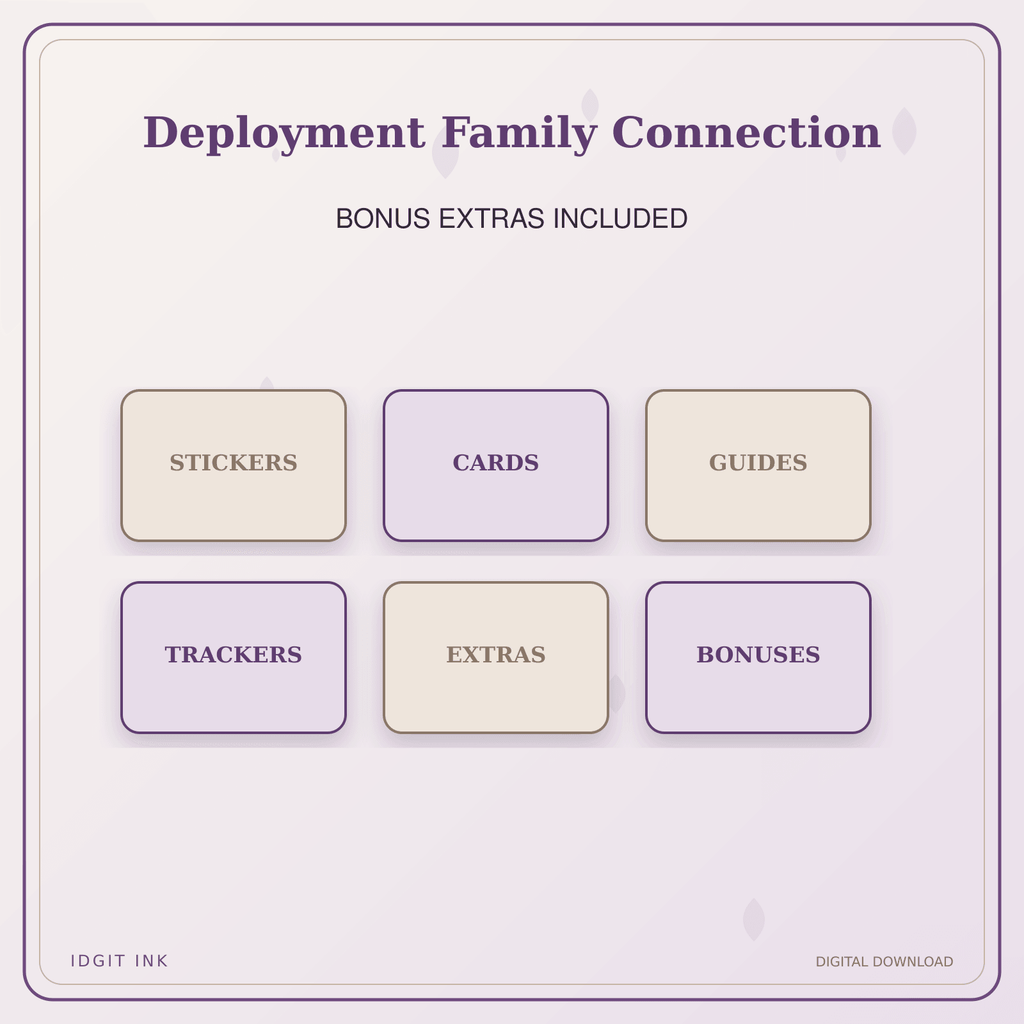 Deployment Family Connection

BONUS EXTRAS INCLUDED

STICKERS

CARDS

GUIDES

TRACKERS

EXTRAS

BONUSES

IDGIT INK

DIGITAL DOWNLOAD