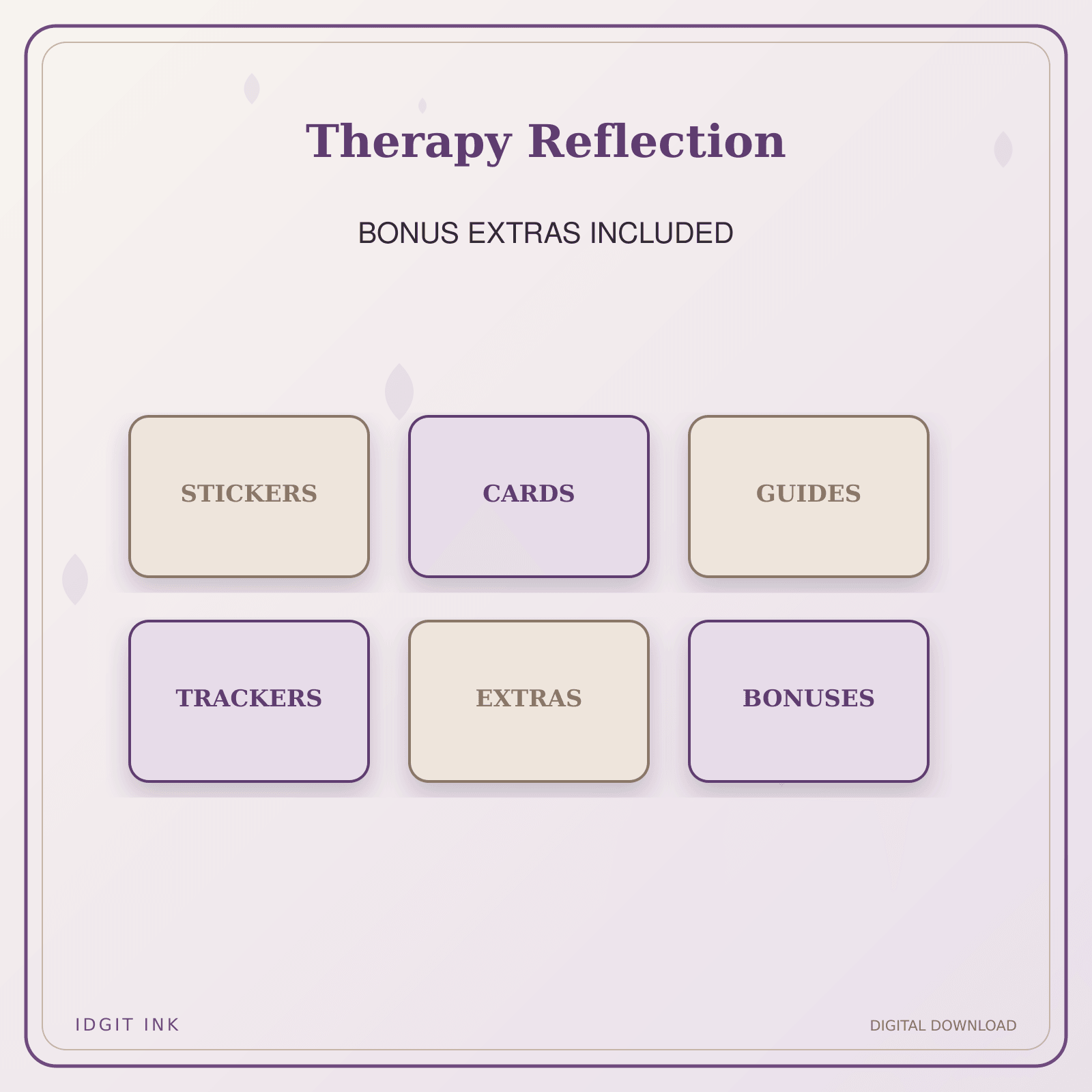 Therapy Reflection

BONUS EXTRAS INCLUDED

STICKERS

CARDS

GUIDES

TRACKERS

EXTRAS

BONUSES

IDGIT INK

DIGITAL DOWNLOAD