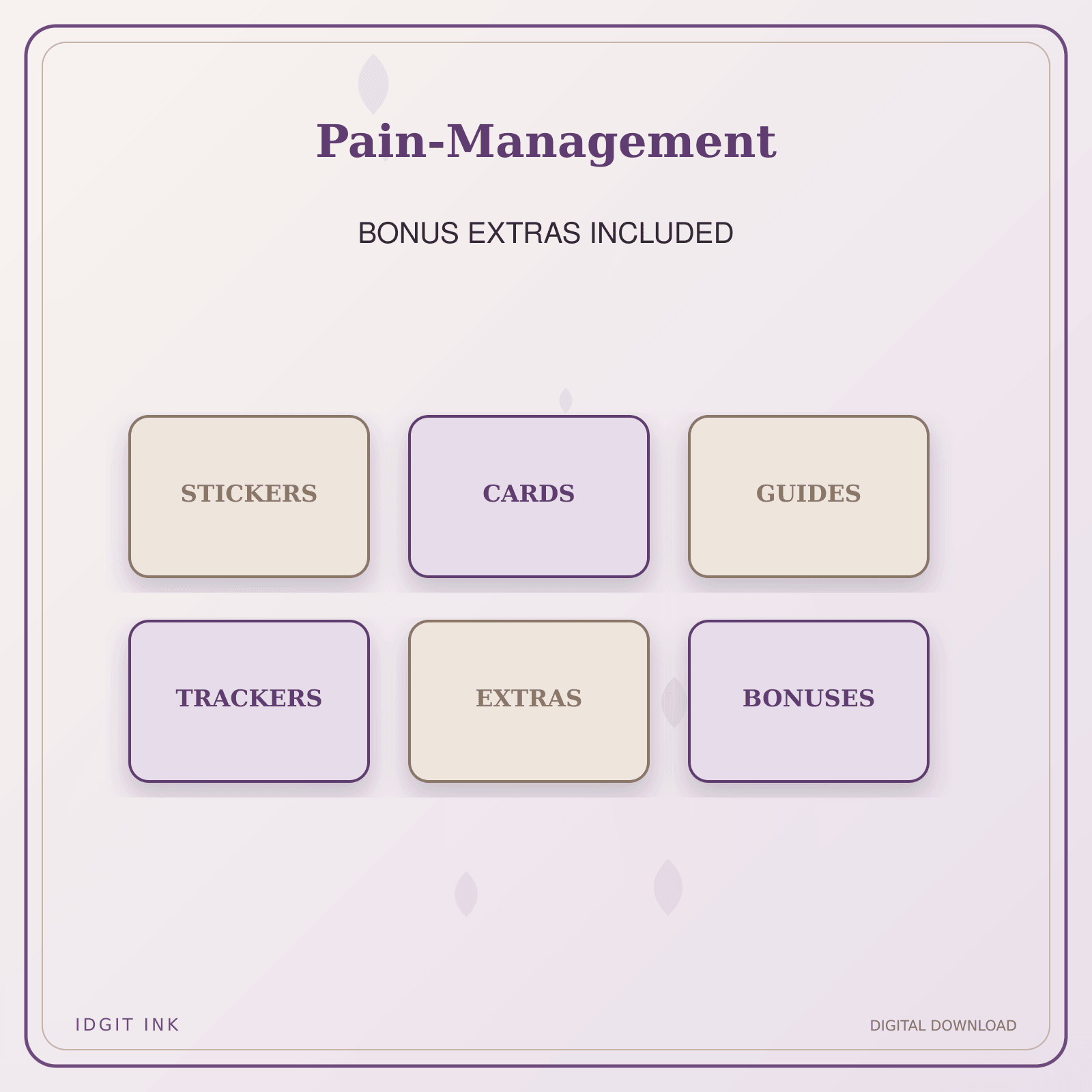 Pain-Management

BONUS EXTRAS INCLUDED

STICKERS

CARDS

GUIDES

TRACKERS

EXTRAS

BONUSES

IDGIT INK

DIGITAL DOWNLOAD